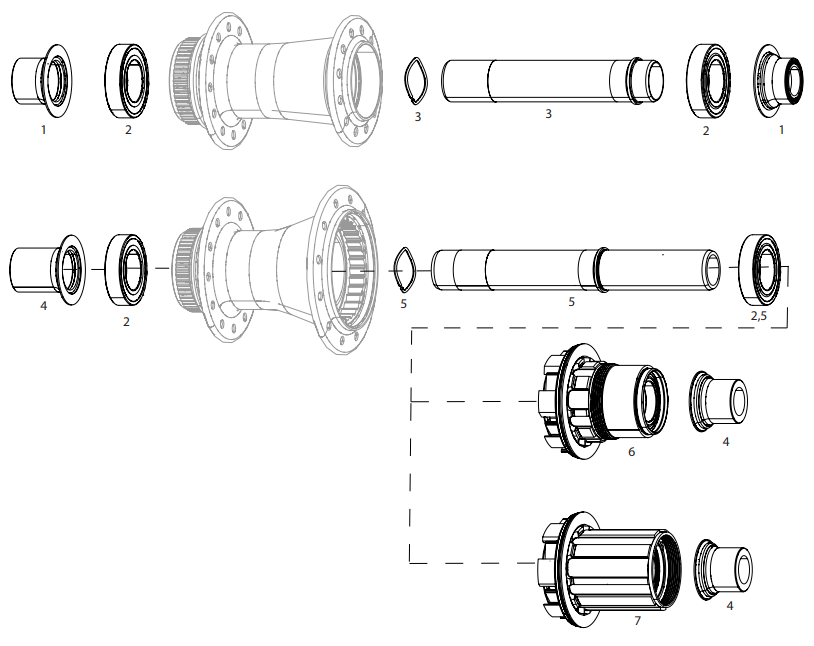 1
2
3
3
2
1
4
2
5
5
2,5
6
4
7
4