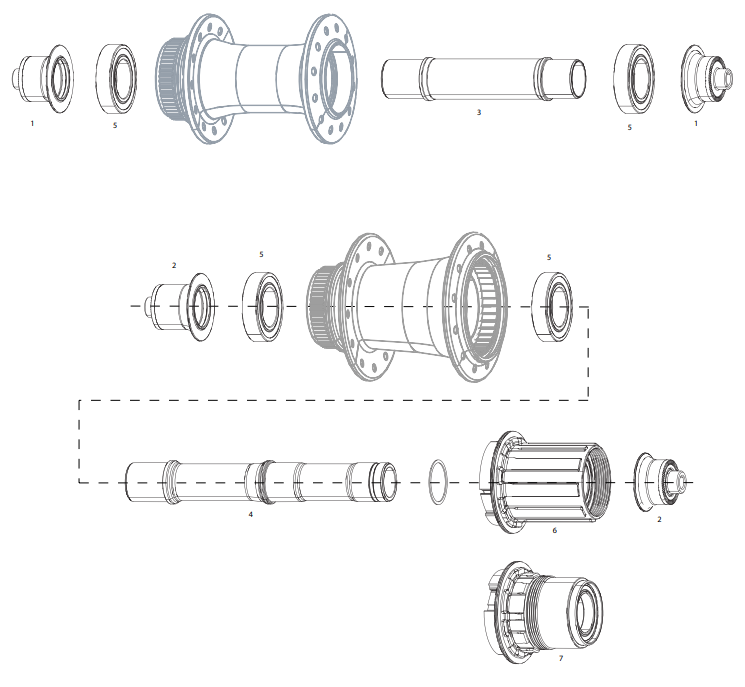 1
5
3
5
1
2
5
5
4
6
2
7