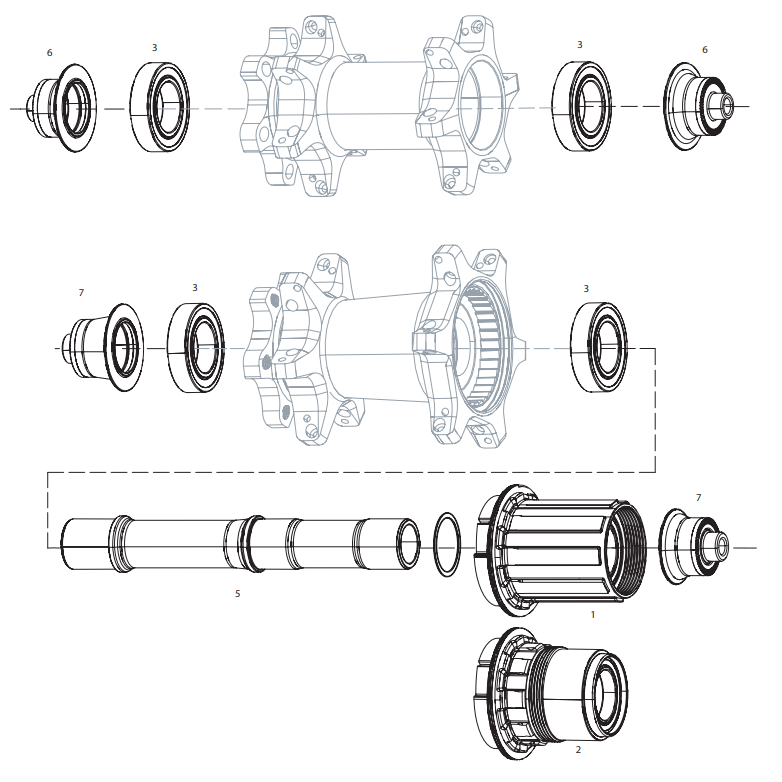 6
3
3
6
7
3
3
7
5
1
2