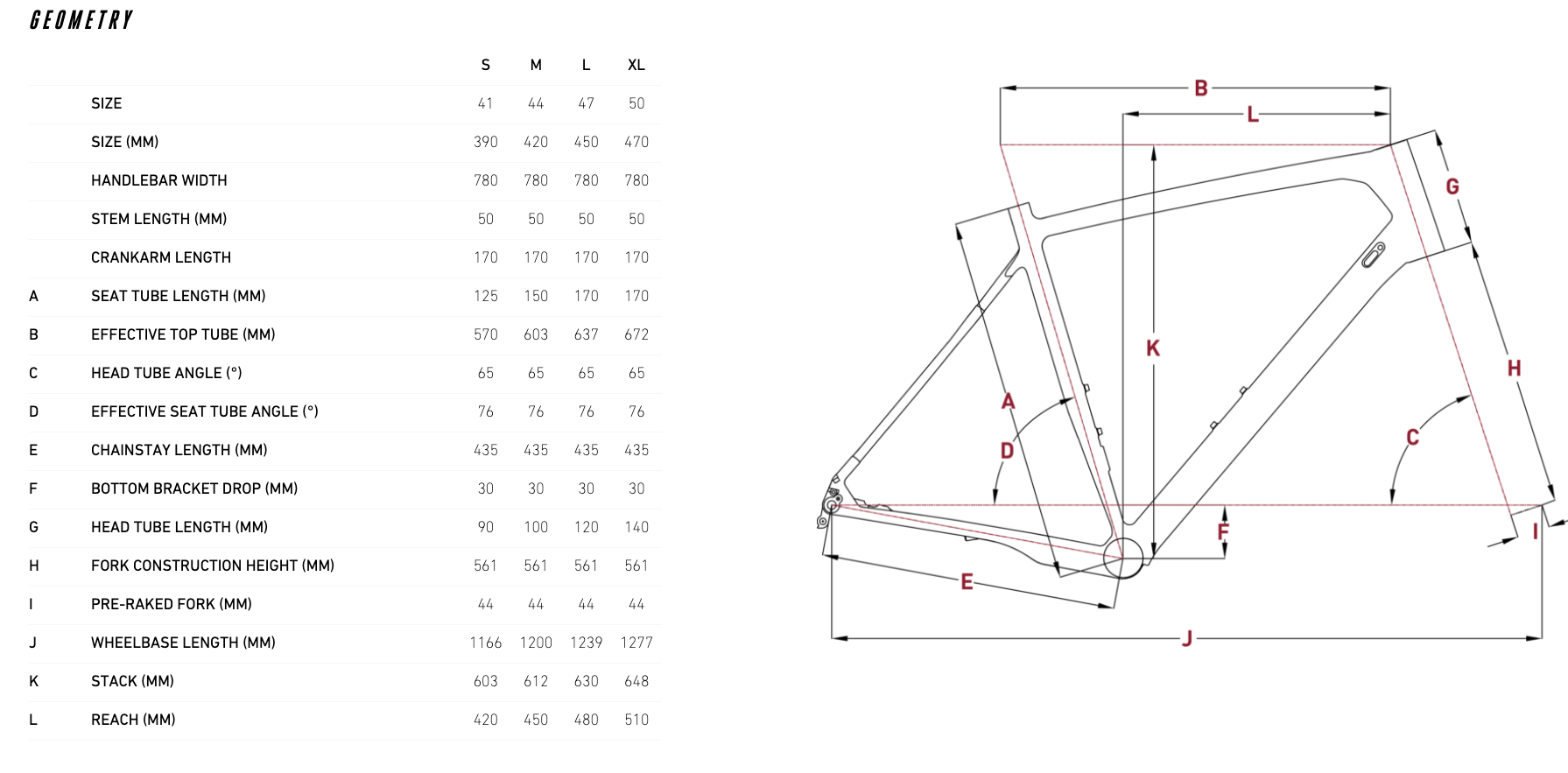 GEOMETRY

| | | S | M | L | XL |
|---|---|---|---|---|---|
| | SIZE | 41 | 44 | 47 | 50 |
| | SIZE (MM) | 390 | 420 | 450 | 470 |
| | HANDLEBAR WIDTH | 780 | 780 | 780 | 780 |
| | STEM LENGTH (MM) | 50 | 50 | 50 | 50 |
| | CRANKARM LENGTH | 170 | 170 | 170 | 170 |
| A | SEAT TUBE LENGTH (MM) | 125 | 150 | 170 | 170 |
| B | EFFECTIVE TOP TUBE (MM) | 570 | 603 | 637 | 672 |
| C | HEAD TUBE ANGLE (°) | 65 | 65 | 65 | 65 |
| D | EFFECTIVE SEAT TUBE ANGLE (°) | 76 | 76 | 76 | 76 |
| E | CHAINSTAY LENGTH (MM) | 435 | 435 | 435 | 435 |
| F | BOTTOM BRACKET DROP (MM) | 30 | 30 | 30 | 30 |
| G | HEAD TUBE LENGTH (MM) | 90 | 100 | 120 | 140 |
| H | FORK CONSTRUCTION HEIGHT (MM) | 561 | 561 | 561 | 561 |
| I | PRE-RAKED FORK (MM) | 44 | 44 | 44 | 44 |
| J | WHEELBASE LENGTH (MM) | 1166 | 1200 | 1239 | 1277 |
| K | STACK (MM) | 603 | 612 | 630 | 648 |
| L | REACH (MM) | 420 | 450 | 480 | 510 |

B
L
G
K
H
A
D
C
F
I
E
J