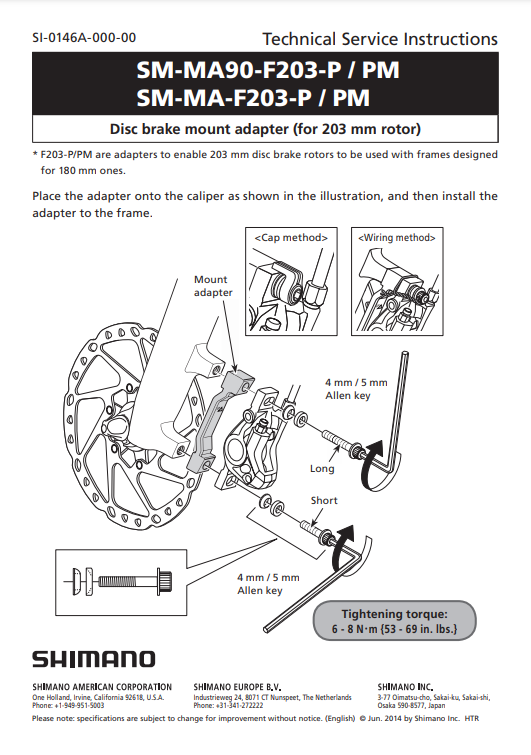 SI-0146A-000-00

Technical Service Instructions

SM-MA90-F203-P / PM
SM-MA-F203-P / PM

Disc brake mount adapter (for 203 mm rotor)

* F203-P/PM are adapters to enable 203 mm disc brake rotors to be used with frames designed for 180 mm ones.

Place the adapter onto the caliper as shown in the illustration, and then install the adapter to the frame.

<Cap method>

<Wiring method>

Mount adapter

4 mm / 5 mm Allen key

Long

Short

4 mm / 5 mm Allen key

Tightening torque:
6 - 8 N·m {53 - 69 in. lbs.}

SHIMANO

SHIMANO AMERICAN CORPORATION
One Holland, Irvine, California 92618, U.S.A.
Phone: +1-949-951-5003

SHIMANO EUROPE B.V.
Industrieweg 24, 8071 CT Nunspeet, The Netherlands
Phone: +31-341-272222

SHIMANO INC.
3-77 Oimatsu-cho, Sakai-ku, Sakai-shi, Osaka 590-8577, Japan

Please note: specifications are subject to change for improvement without notice. (English) © Jun. 2014 by Shimano Inc. HTR