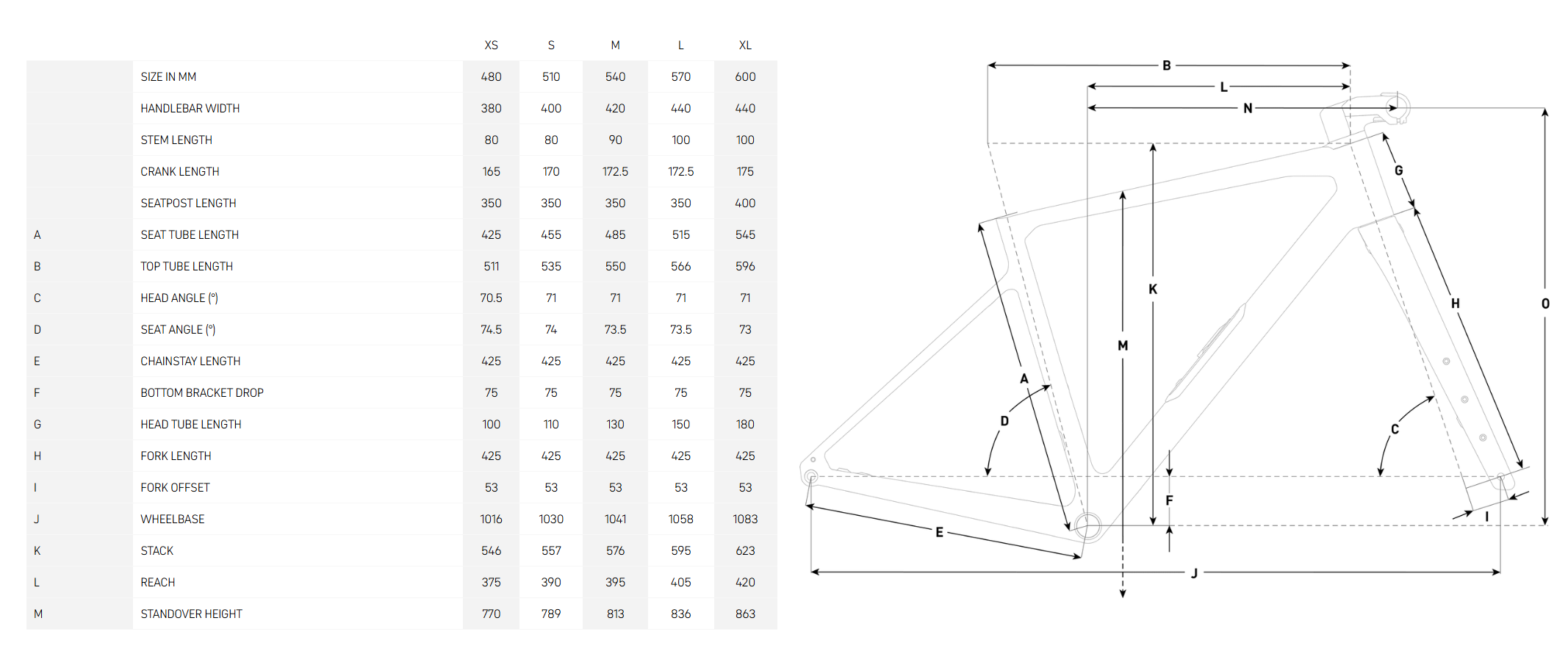 | | | XS | S | M | L | XL |
|---|---|---|---|---|---|---|
| | SIZE IN MM | 480 | 510 | 540 | 570 | 600 |
| | HANDLEBAR WIDTH | 380 | 400 | 420 | 440 | 440 |
| | STEM LENGTH | 80 | 80 | 90 | 100 | 100 |
| | CRANK LENGTH | 165 | 170 | 172.5 | 172.5 | 175 |
| | SEATPOST LENGTH | 350 | 350 | 350 | 350 | 400 |
| A | SEAT TUBE LENGTH | 425 | 455 | 485 | 515 | 545 |
| B | TOP TUBE LENGTH | 511 | 535 | 550 | 566 | 596 |
| C | HEAD ANGLE (°) | 70.5 | 71 | 71 | 71 | 71 |
| D | SEAT ANGLE (°) | 74.5 | 74 | 73.5 | 73.5 | 73 |
| E | CHAINSTAY LENGTH | 425 | 425 | 425 | 425 | 425 |
| F | BOTTOM BRACKET DROP | 75 | 75 | 75 | 75 | 75 |
| G | HEAD TUBE LENGTH | 100 | 110 | 130 | 150 | 180 |
| H | FORK LENGTH | 425 | 425 | 425 | 425 | 425 |
| I | FORK OFFSET | 53 | 53 | 53 | 53 | 53 |
| J | WHEELBASE | 1016 | 1030 | 1041 | 1058 | 1083 |
| K | STACK | 546 | 557 | 576 | 595 | 623 |
| L | REACH | 375 | 390 | 395 | 405 | 420 |
| M | STANDOVER HEIGHT | 770 | 789 | 813 | 836 | 863 |

B
L
N
G
K
H
O
M
A
D
C
F
I
E
J