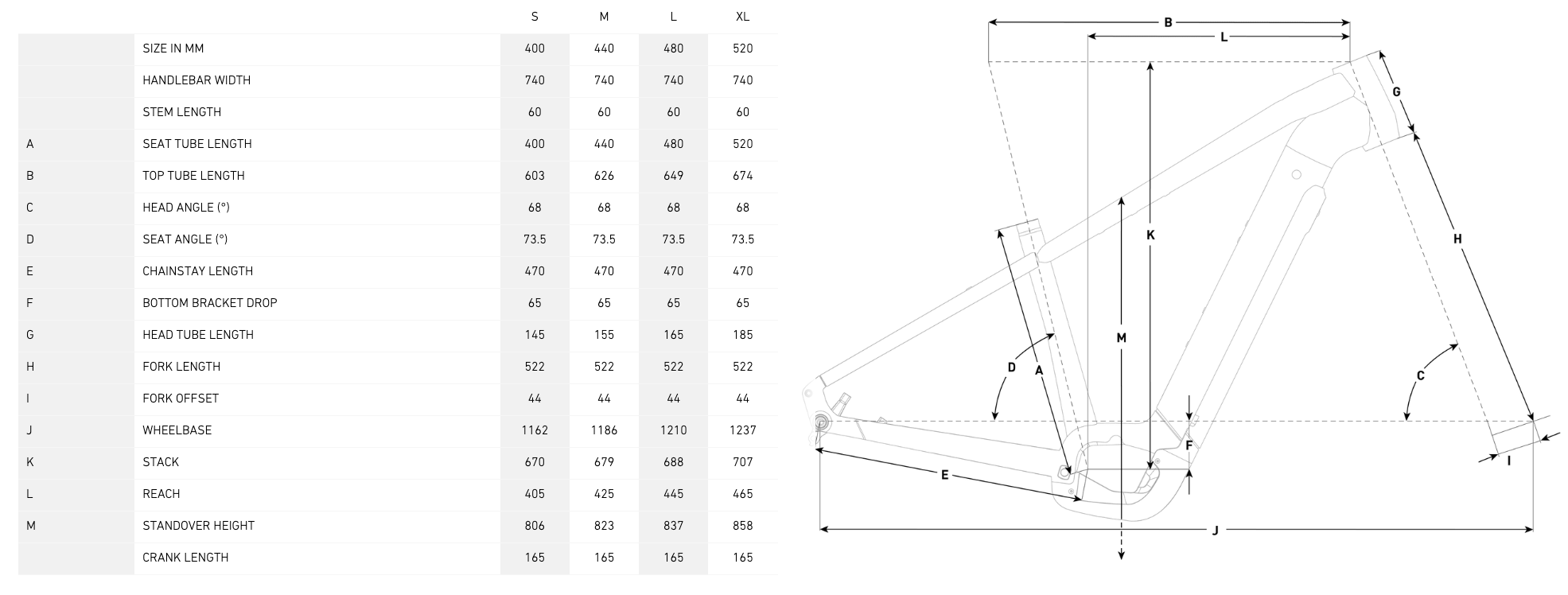 | | | S | M | L | XL |
|---|---|---|---|---|---|
| | SIZE IN MM | 400 | 440 | 480 | 520 |
| | HANDLEBAR WIDTH | 740 | 740 | 740 | 740 |
| | STEM LENGTH | 60 | 60 | 60 | 60 |
| A | SEAT TUBE LENGTH | 400 | 440 | 480 | 520 |
| B | TOP TUBE LENGTH | 603 | 626 | 649 | 674 |
| C | HEAD ANGLE (°) | 68 | 68 | 68 | 68 |
| D | SEAT ANGLE (°) | 73.5 | 73.5 | 73.5 | 73.5 |
| E | CHAINSTAY LENGTH | 470 | 470 | 470 | 470 |
| F | BOTTOM BRACKET DROP | 65 | 65 | 65 | 65 |
| G | HEAD TUBE LENGTH | 145 | 155 | 165 | 185 |
| H | FORK LENGTH | 522 | 522 | 522 | 522 |
| I | FORK OFFSET | 44 | 44 | 44 | 44 |
| J | WHEELBASE | 1162 | 1186 | 1210 | 1237 |
| K | STACK | 670 | 679 | 688 | 707 |
| L | REACH | 405 | 425 | 445 | 465 |
| M | STANDOVER HEIGHT | 806 | 823 | 837 | 858 |
| | CRANK LENGTH | 165 | 165 | 165 | 165 |

B
L
G
K
H
M
D
A
C
F
E
I
J