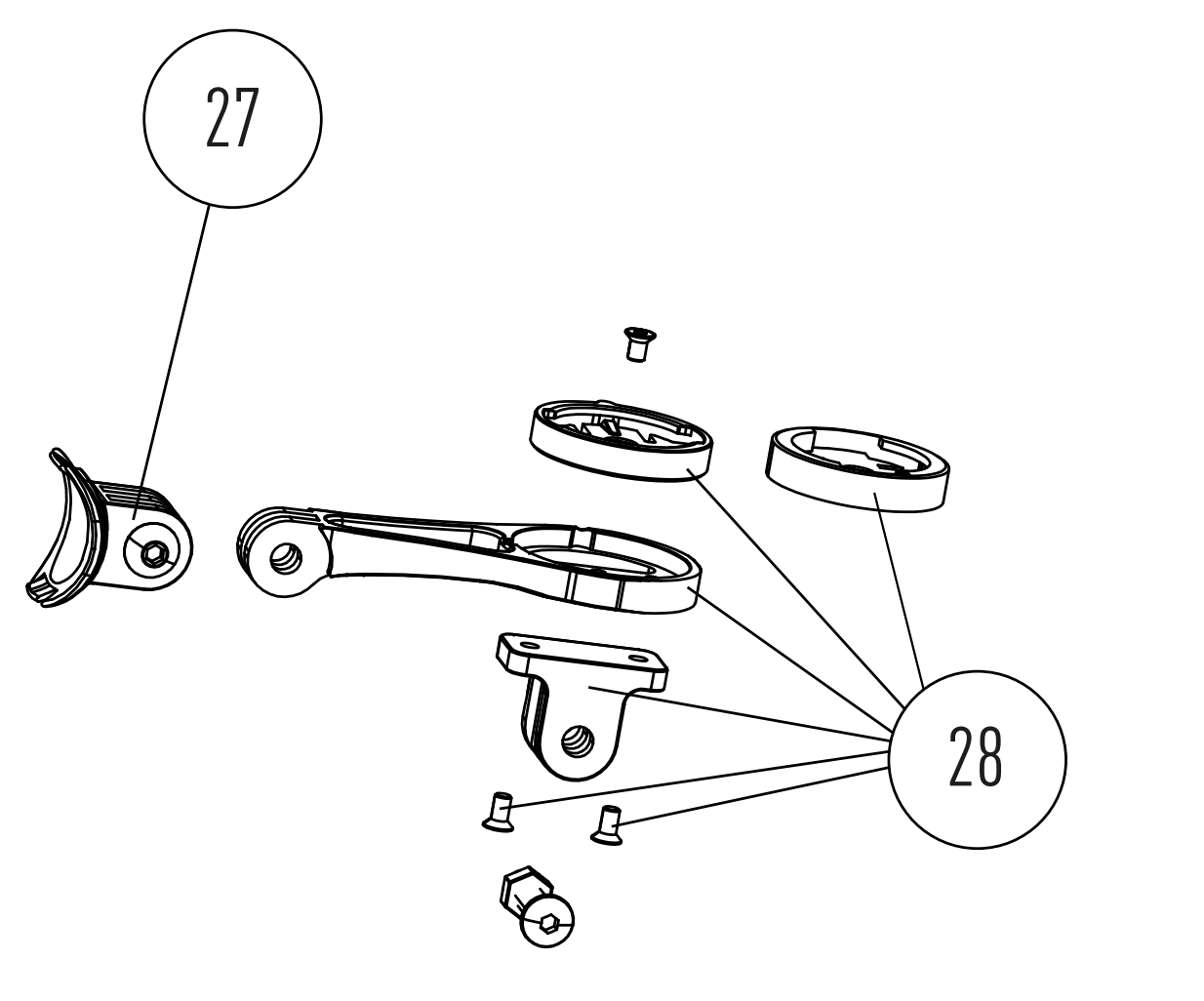 27

28