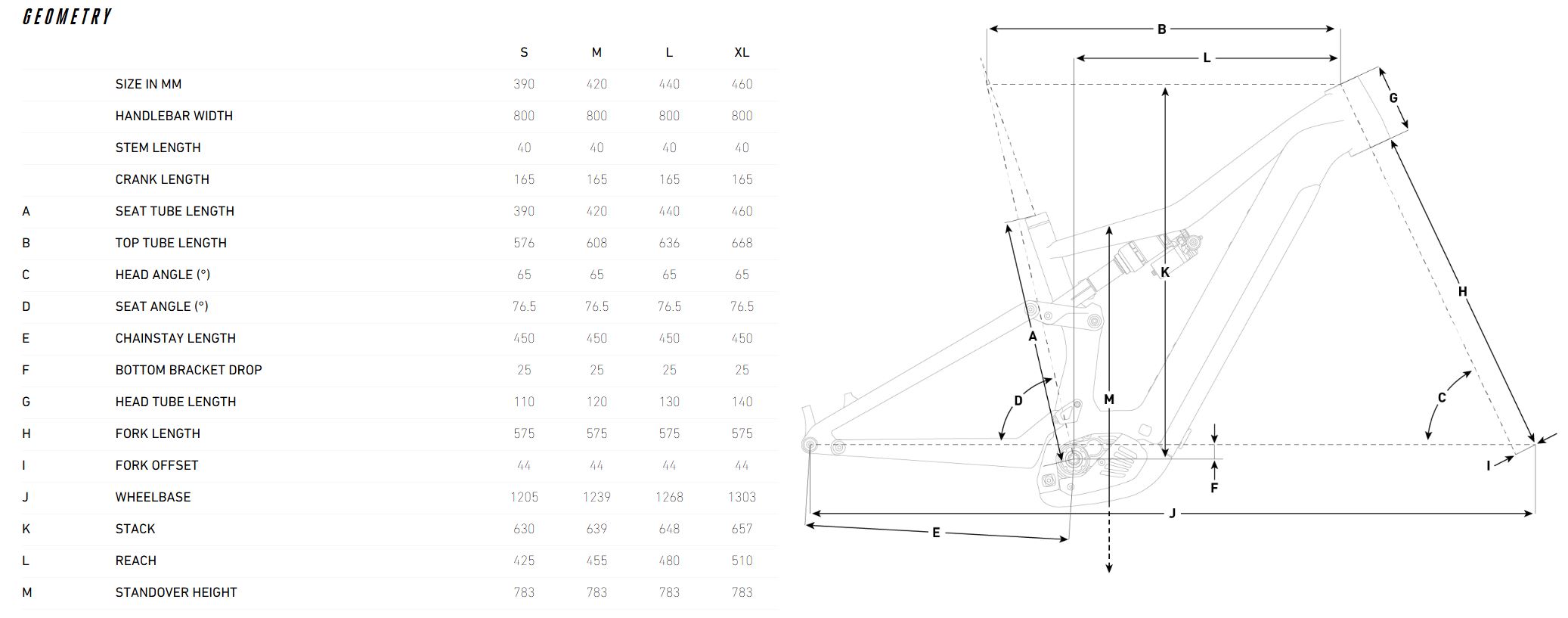 GEOMETRY

| | | S | M | L | XL |
|---|---|---|---|---|---|
| | SIZE IN MM | 390 | 420 | 440 | 460 |
| | HANDLEBAR WIDTH | 800 | 800 | 800 | 800 |
| | STEM LENGTH | 40 | 40 | 40 | 40 |
| | CRANK LENGTH | 165 | 165 | 165 | 165 |
| A | SEAT TUBE LENGTH | 390 | 420 | 440 | 460 |
| B | TOP TUBE LENGTH | 576 | 608 | 636 | 668 |
| C | HEAD ANGLE (°) | 65 | 65 | 65 | 65 |
| D | SEAT ANGLE (°) | 76.5 | 76.5 | 76.5 | 76.5 |
| E | CHAINSTAY LENGTH | 450 | 450 | 450 | 450 |
| F | BOTTOM BRACKET DROP | 25 | 25 | 25 | 25 |
| G | HEAD TUBE LENGTH | 110 | 120 | 130 | 140 |
| H | FORK LENGTH | 575 | 575 | 575 | 575 |
| I | FORK OFFSET | 44 | 44 | 44 | 44 |
| J | WHEELBASE | 1205 | 1239 | 1268 | 1303 |
| K | STACK | 630 | 639 | 648 | 657 |
| L | REACH | 425 | 455 | 480 | 510 |
| M | STANDOVER HEIGHT | 783 | 783 | 783 | 783 |

B
L
G
K
H
A
D
M
C
F
I
J
E