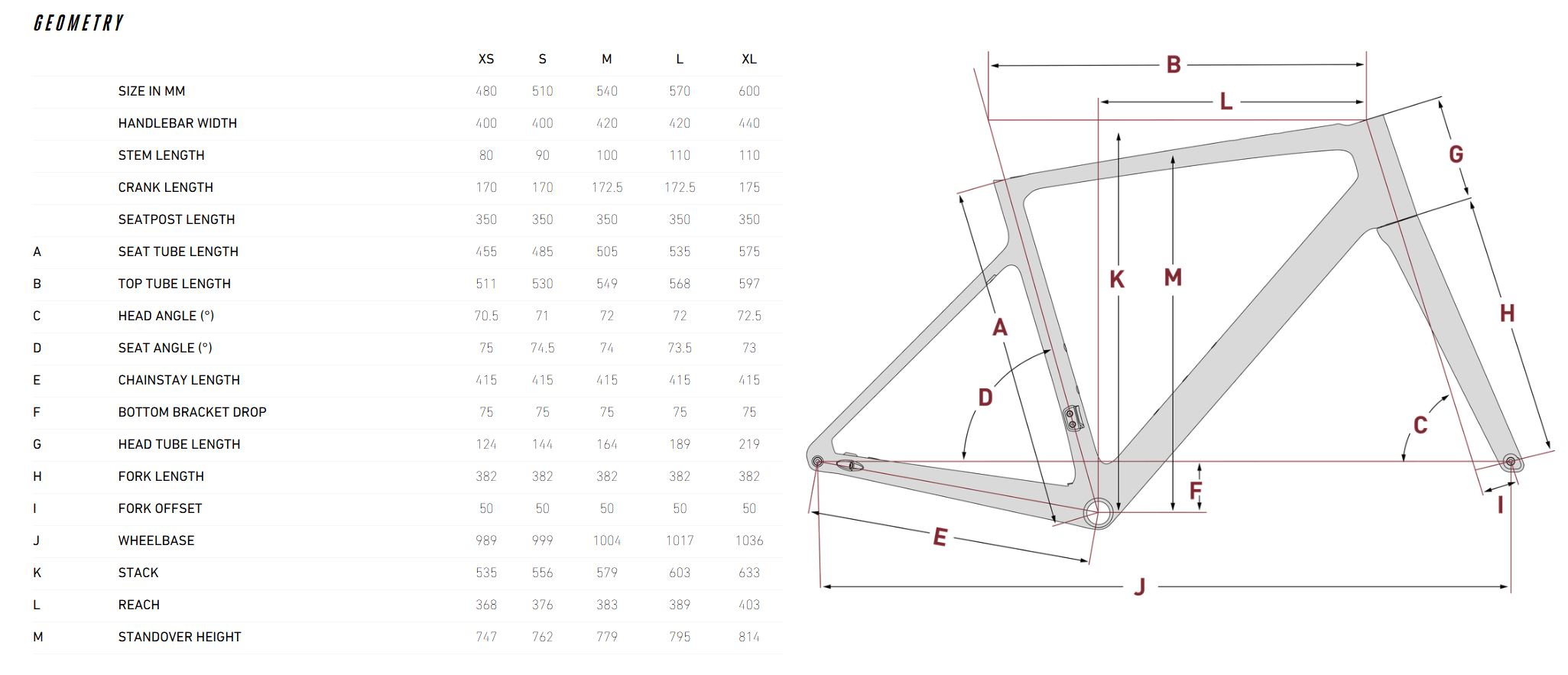 GEOMETRY

| | | XS | S | M | L | XL |
|---|---|---|---|---|---|---|
| | SIZE IN MM | 480 | 510 | 540 | 570 | 600 |
| | HANDLEBAR WIDTH | 400 | 400 | 420 | 420 | 440 |
| | STEM LENGTH | 80 | 90 | 100 | 110 | 110 |
| | CRANK LENGTH | 170 | 170 | 172.5 | 172.5 | 175 |
| | SEATPOST LENGTH | 350 | 350 | 350 | 350 | 350 |
| A | SEAT TUBE LENGTH | 455 | 485 | 505 | 535 | 575 |
| B | TOP TUBE LENGTH | 511 | 530 | 549 | 568 | 597 |
| C | HEAD ANGLE (°) | 70.5 | 71 | 72 | 72 | 72.5 |
| D | SEAT ANGLE (°) | 75 | 74.5 | 74 | 73.5 | 73 |
| E | CHAINSTAY LENGTH | 415 | 415 | 415 | 415 | 415 |
| F | BOTTOM BRACKET DROP | 75 | 75 | 75 | 75 | 75 |
| G | HEAD TUBE LENGTH | 124 | 144 | 164 | 189 | 219 |
| H | FORK LENGTH | 382 | 382 | 382 | 382 | 382 |
| I | FORK OFFSET | 50 | 50 | 50 | 50 | 50 |
| J | WHEELBASE | 989 | 999 | 1004 | 1017 | 1036 |
| K | STACK | 535 | 556 | 579 | 603 | 633 |
| L | REACH | 368 | 376 | 383 | 389 | 403 |
| M | STANDOVER HEIGHT | 747 | 762 | 779 | 795 | 814 |

B
L
G
K
M
H
A
D
C
F
I
E
J