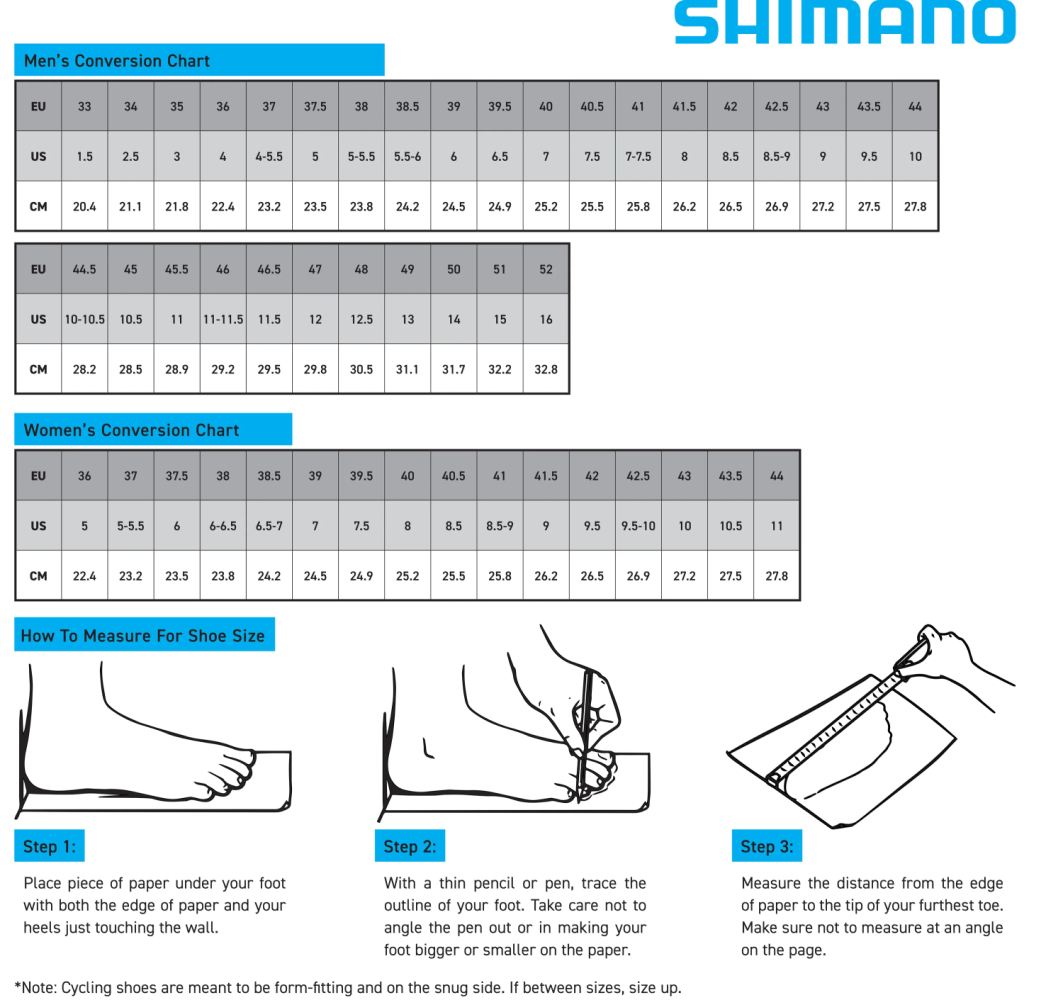 SHIMANO

Men's Conversion Chart

| EU | 33 | 34 | 35 | 36 | 37 | 37.5 | 38 | 38.5 | 39 | 39.5 | 40 | 40.5 | 41 | 41.5 | 42 | 42.5 | 43 | 43.5 | 44 |
|---|---|---|---|---|---|---|---|---|---|---|---|---|---|---|---|---|---|---|---|
| US | 1.5 | 2.5 | 3 | 4 | 4-5.5 | 5 | 5-5.5 | 5.5-6 | 6 | 6.5 | 7 | 7.5 | 7-7.5 | 8 | 8.5 | 8.5-9 | 9 | 9.5 | 10 |
| CM | 20.4 | 21.1 | 21.8 | 22.4 | 23.2 | 23.5 | 23.8 | 24.2 | 24.5 | 24.9 | 25.2 | 25.5 | 25.8 | 26.2 | 26.5 | 26.9 | 27.2 | 27.5 | 27.8 |

| EU | 44.5 | 45 | 45.5 | 46 | 46.5 | 47 | 48 | 49 | 50 | 51 | 52 |
|---|---|---|---|---|---|---|---|---|---|---|---|
| US | 10-10.5 | 10.5 | 11 | 11-11.5 | 11.5 | 12 | 12.5 | 13 | 14 | 15 | 16 |
| CM | 28.2 | 28.5 | 28.9 | 29.2 | 29.5 | 29.8 | 30.5 | 31.1 | 31.7 | 32.2 | 32.8 |

Women's Conversion Chart

| EU | 36 | 37 | 37.5 | 38 | 38.5 | 39 | 39.5 | 40 | 40.5 | 41 | 41.5 | 42 | 42.5 | 43 | 43.5 | 44 |
|---|---|---|---|---|---|---|---|---|---|---|---|---|---|---|---|---|
| US | 5 | 5-5.5 | 6 | 6-6.5 | 6.5-7 | 7 | 7.5 | 8 | 8.5 | 8.5-9 | 9 | 9.5 | 9.5-10 | 10 | 10.5 | 11 |
| CM | 22.4 | 23.2 | 23.5 | 23.8 | 24.2 | 24.5 | 24.9 | 25.2 | 25.5 | 25.8 | 26.2 | 26.5 | 26.9 | 27.2 | 27.5 | 27.8 |

How To Measure For Shoe Size

Step 1:

Place piece of paper under your foot with both the edge of paper and your heels just touching the wall.

Step 2:

With a thin pencil or pen, trace the outline of your foot. Take care not to angle the pen out or in making your foot bigger or smaller on the paper.

Step 3:

Measure the distance from the edge of paper to the tip of your furthest toe. Make sure not to measure at an angle on the page.

*Note: Cycling shoes are meant to be form-fitting and on the snug side. If between sizes, size up.